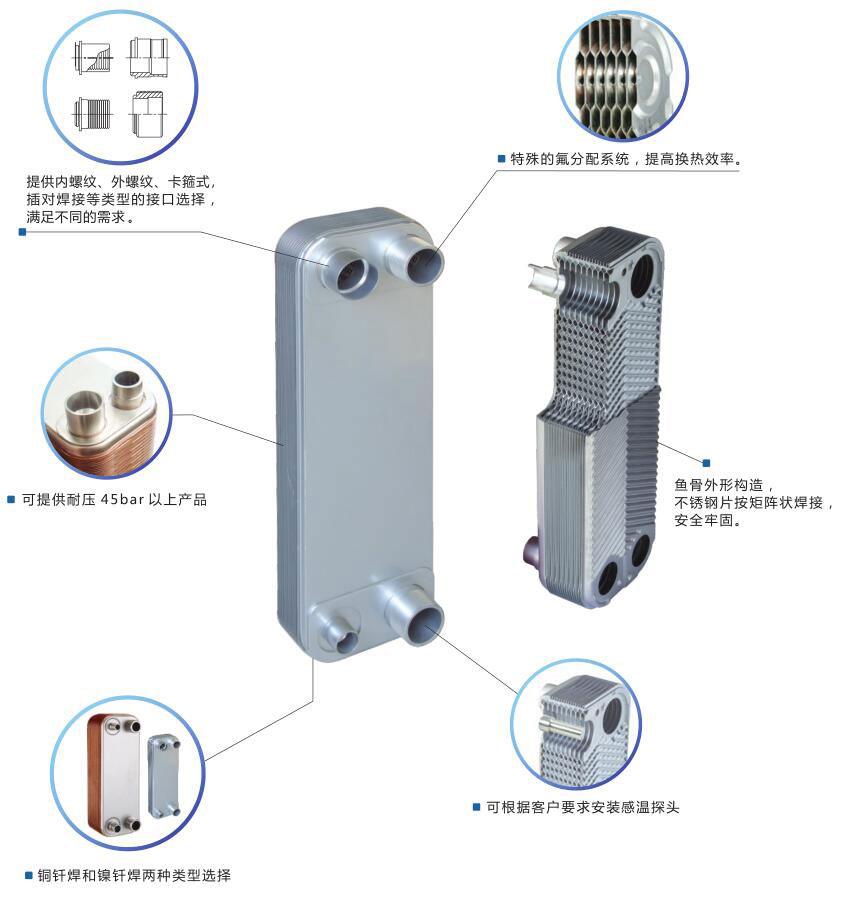 提供内螺纹、外螺纹、卡箍式，插对焊接等类型的接口选择，满足不同的需求。

特殊的氟分配系统，提高换热效率。

可提供耐压 45bar 以上产品

鱼骨外形构造，不锈钢片按矩阵状焊接，安全牢固。

可根据客户要求安装感温探头

铜钎焊和镍钎焊两种类型选择